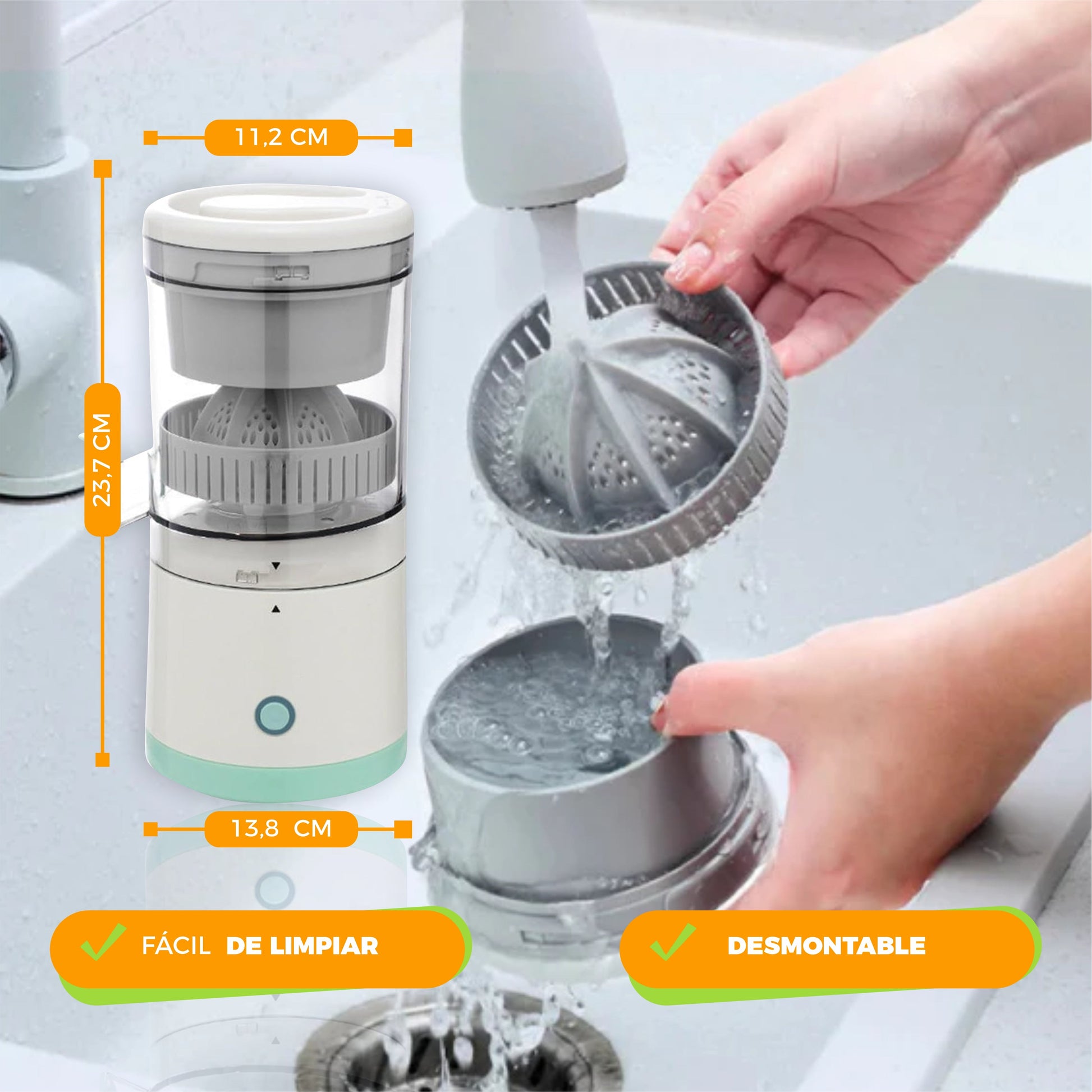 11,2 CM

23,7 CM

13,8 CM

FÁCIL DE LIMPIAR

DESMONTABLE